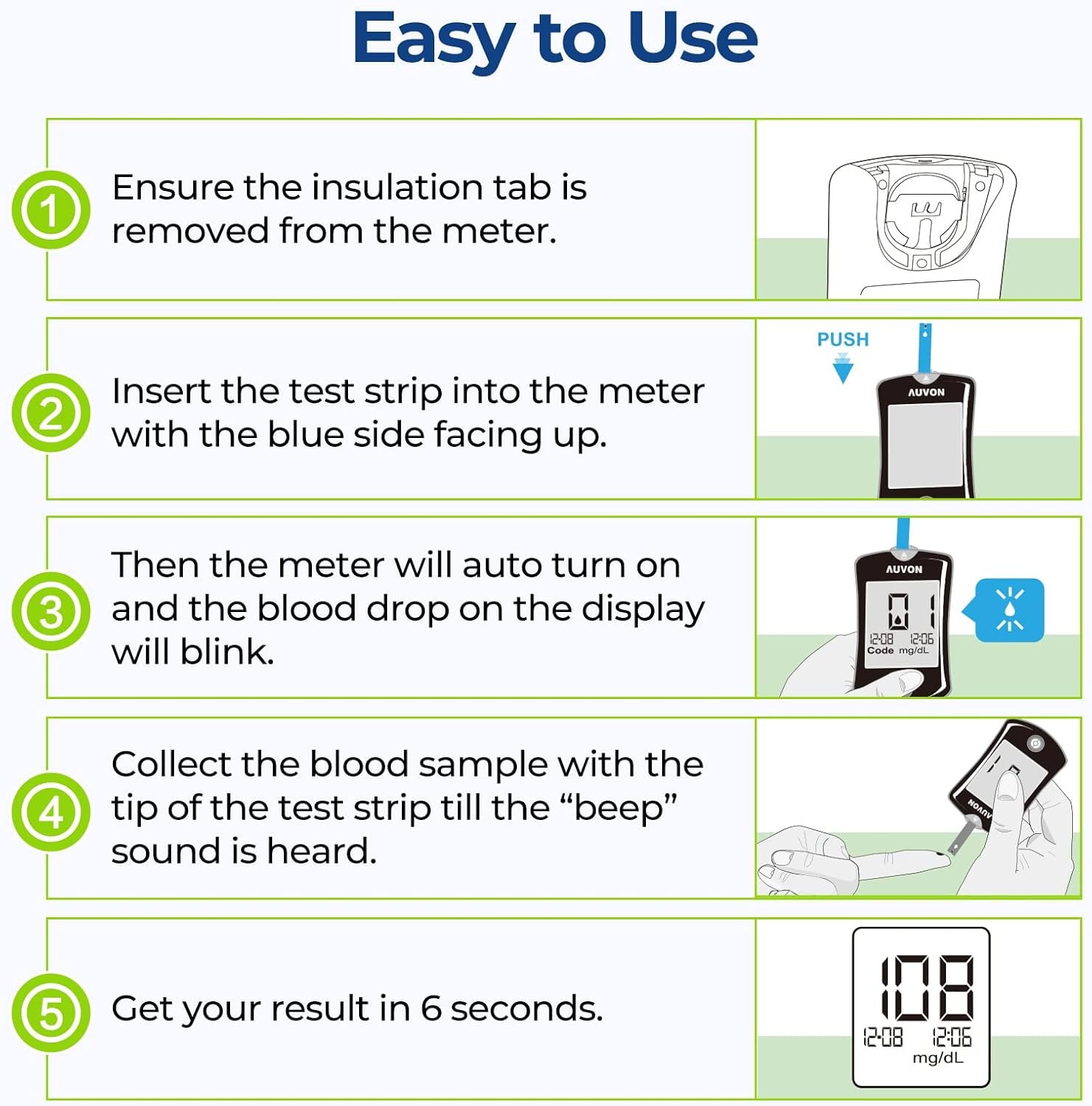 Easy to Use

1 Ensure the insulation tab is removed from the meter.

2 Insert the test strip into the meter with the blue side facing up.

PUSH

AUVON

3 Then the meter will auto turn on and the blood drop on the display will blink.

AUVON

01

12-08 12:06

Code mg/dL

4 Collect the blood sample with the tip of the test strip till the “beep” sound is heard.

AUVON

5 Get your result in 6 seconds.

108

12-08 12:06

mg/dL